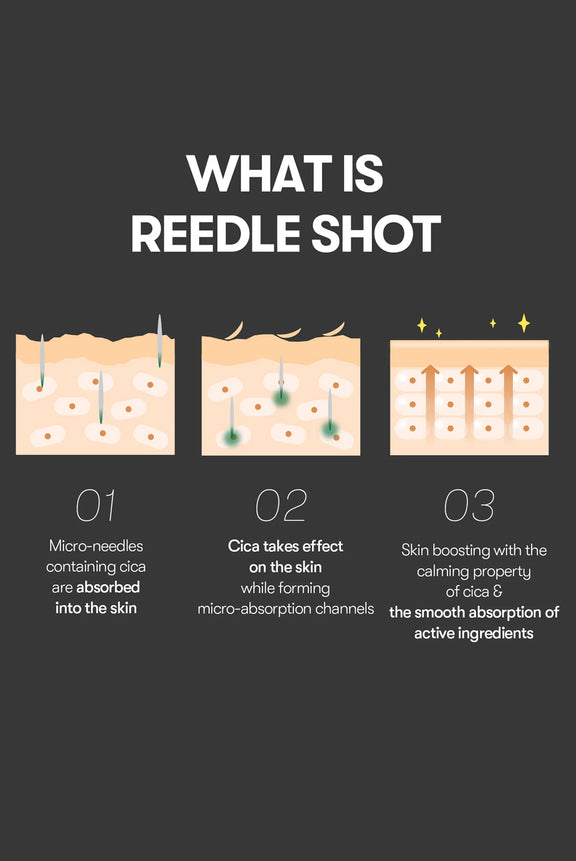 WHAT IS
REEDLE SHOT

01

Micro-needles containing cica are absorbed into the skin

02

Cica takes effect on the skin while forming micro-absorption channels

03

Skin boosting with the calming property of cica & the smooth absorption of active ingredients